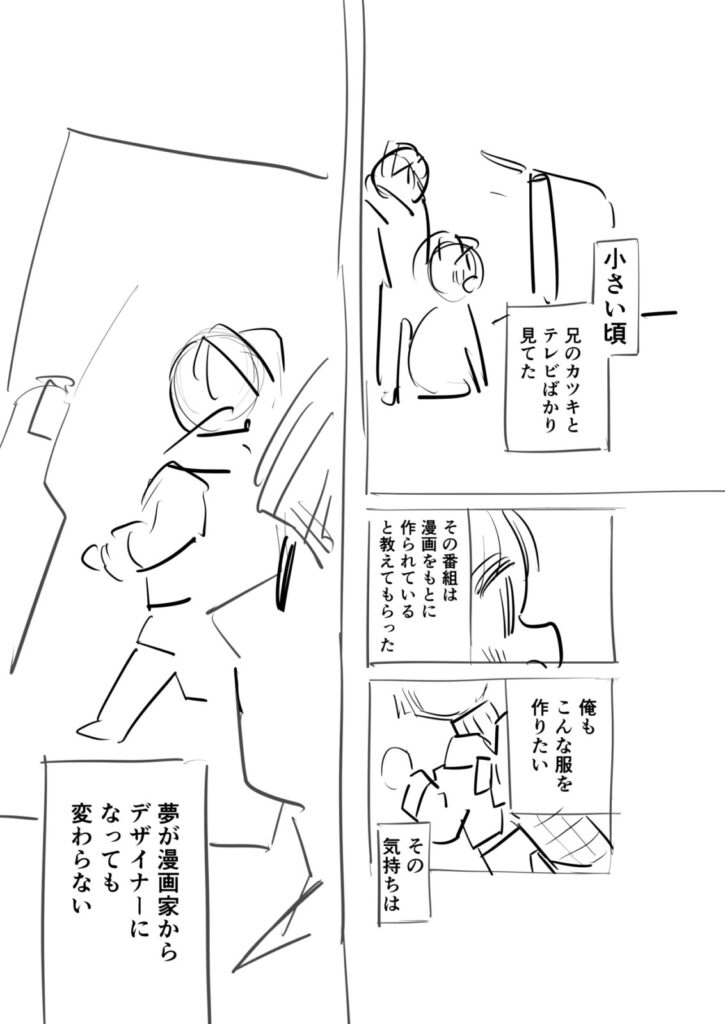 小さい頃

兄のカツキとテレビばかり見てた

その番組は漫画をもとに作られていると教えてもらった

俺もこんな服を作りたい

その気持ちは

夢が漫画家からデザイナーになっても変わらない