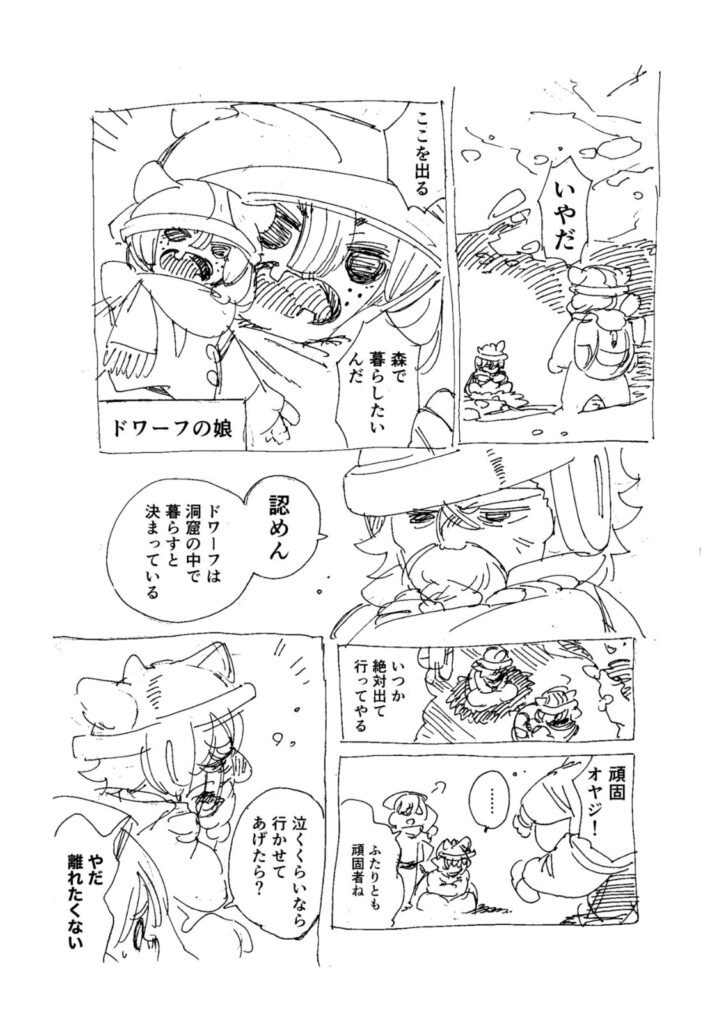 いやだ

ここを出る

森で暮らしたいんだ

ドワーフの娘

認めん

ドワーフは洞窟の中で暮らすと決まっている

いつか絶対出て行ってやる

頑固オヤジ!

……

ふたりとも頑固者ね

泣くくらいなら行かせてあげたら?

やだ離れたくない